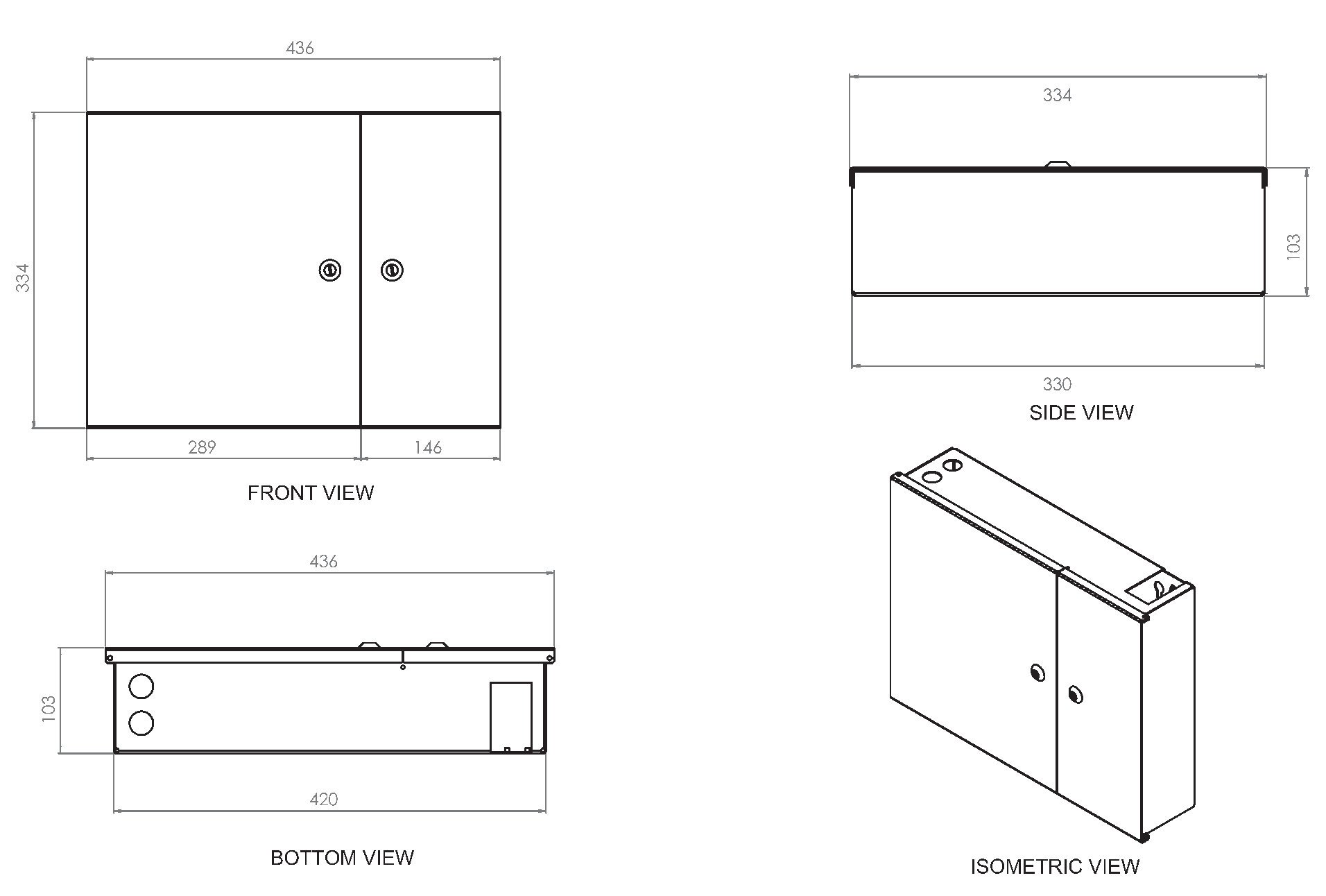 436

334

289

146

FRONT VIEW

334

103

330

SIDE VIEW

436

103

420

BOTTOM VIEW

ISOMETRIC VIEW