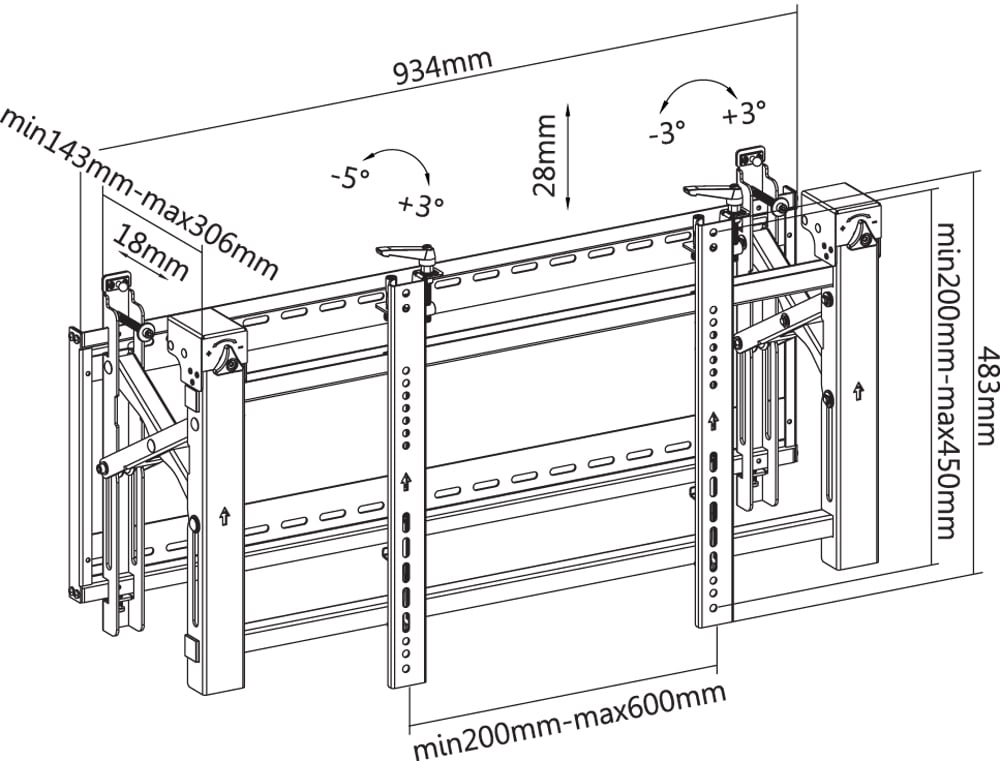 934mm
min143mm-max306mm
18mm
-5°
+3°
28mm
-3°
+3°
min200mm-max450mm
483mm
min200mm-max600mm