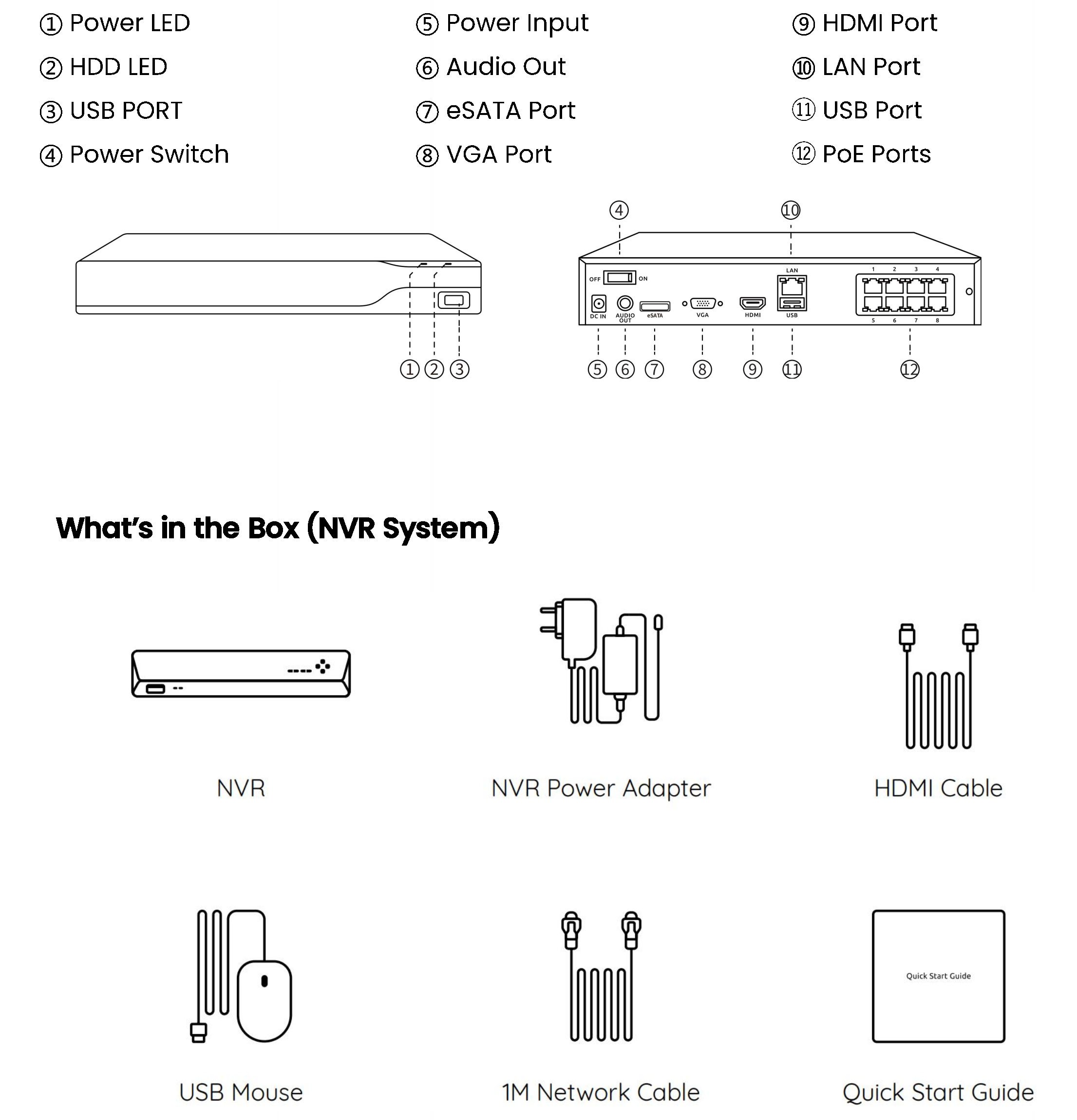 ① Power LED
② HDD LED
③ USB PORT
④ Power Switch

⑤ Power Input
⑥ Audio Out
⑦ eSATA Port
⑧ VGA Port

⑨ HDMI Port
⑩ LAN Port
⑪ USB Port
⑫ PoE Ports

① ② ③

④ ⑩
OFF ON
DC IN AUDIO OUT eSATA VGA HDMI LAN USB
1 2 3 4
5 6 7 8
⑤ ⑥ ⑦ ⑧ ⑨ ⑪ ⑫

What's in the Box (NVR System)

NVR

NVR Power Adapter

HDMI Cable

USB Mouse

1M Network Cable

Quick Start Guide

Quick Start Guide