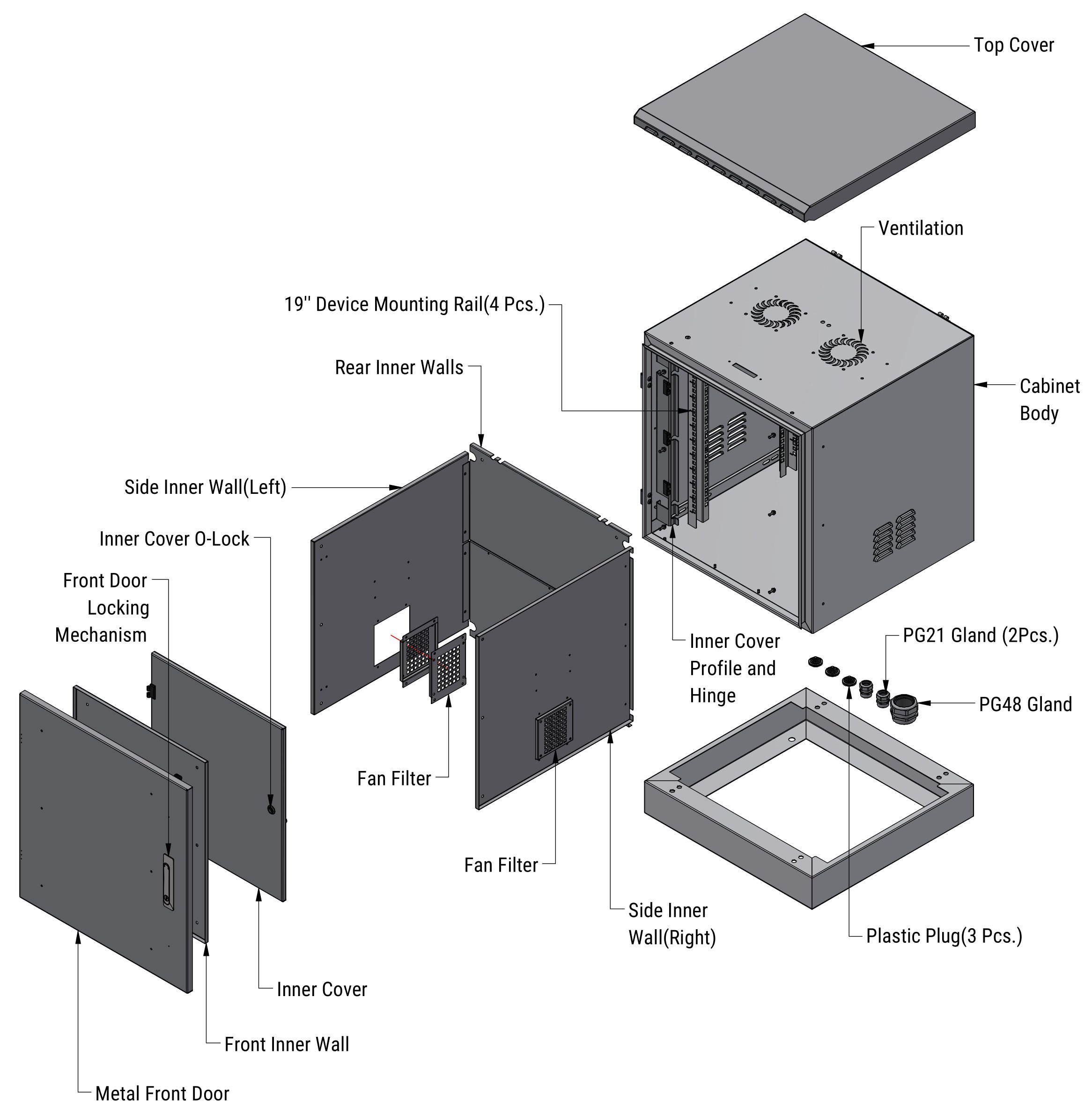 Top Cover

Ventilation

19'' Device Mounting Rail(4 Pcs.)

Rear Inner Walls

Cabinet Body

Side Inner Wall(Left)

Inner Cover O-Lock

Front Door Locking Mechanism

Inner Cover Profile and Hinge

PG21 Gland (2Pcs.)

PG48 Gland

Fan Filter

Fan Filter

Side Inner Wall(Right)

Plastic Plug(3 Pcs.)

Inner Cover

Front Inner Wall

Metal Front Door