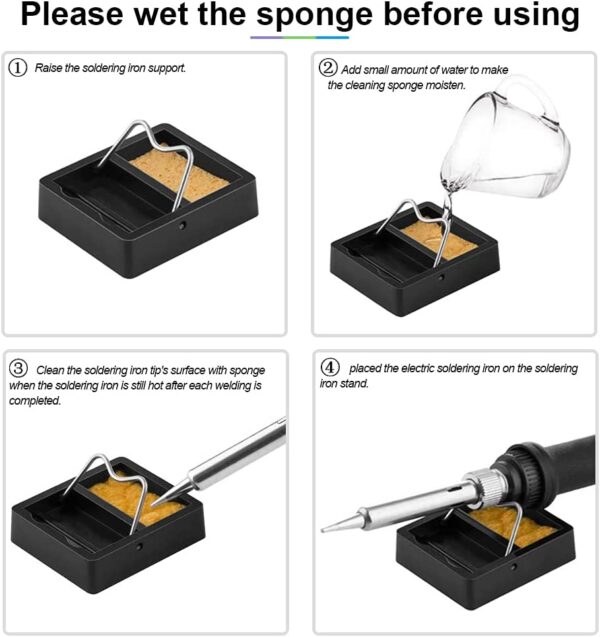 Please wet the sponge before using

① Raise the soldering iron support.

② Add small amount of water to make the cleaning sponge moisten.

③ Clean the soldering iron tip's surface with sponge when the soldering iron is still hot after each welding is completed.

④ placed the electric soldering iron on the soldering iron stand.