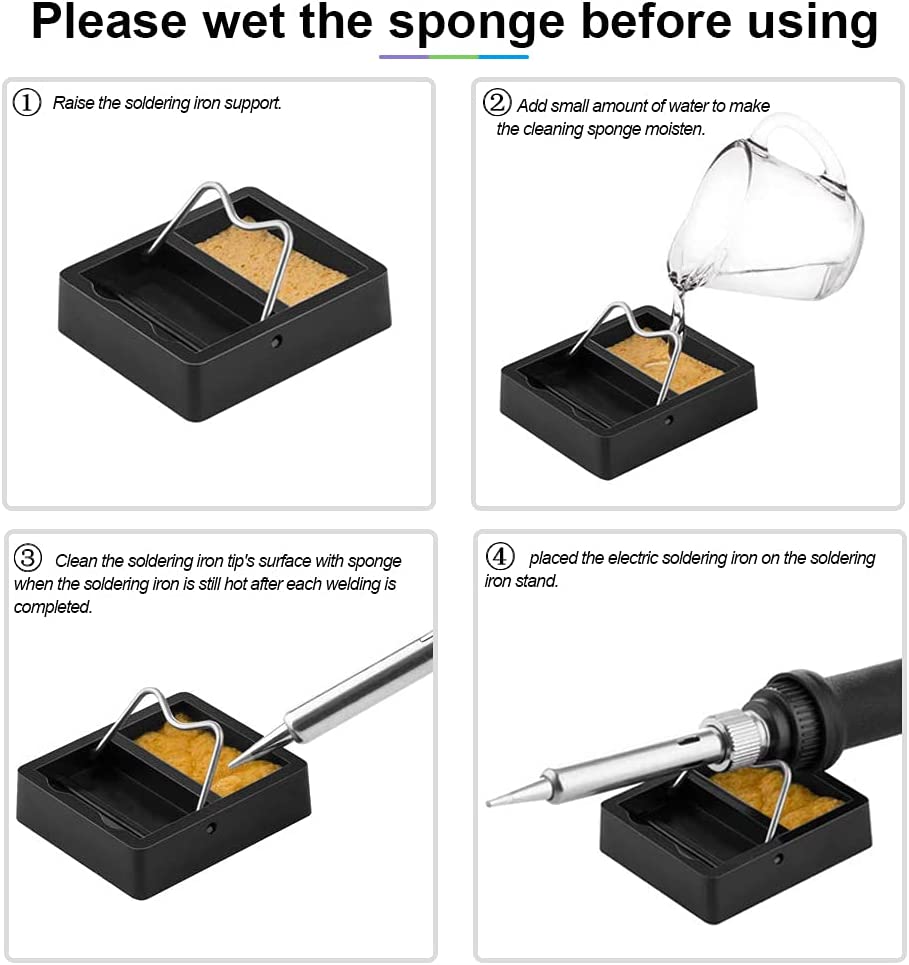 Please wet the sponge before using

① Raise the soldering iron support.

② Add small amount of water to make the cleaning sponge moisten.

③ Clean the soldering iron tip's surface with sponge when the soldering iron is still hot after each welding is completed.

④ placed the electric soldering iron on the soldering iron stand.