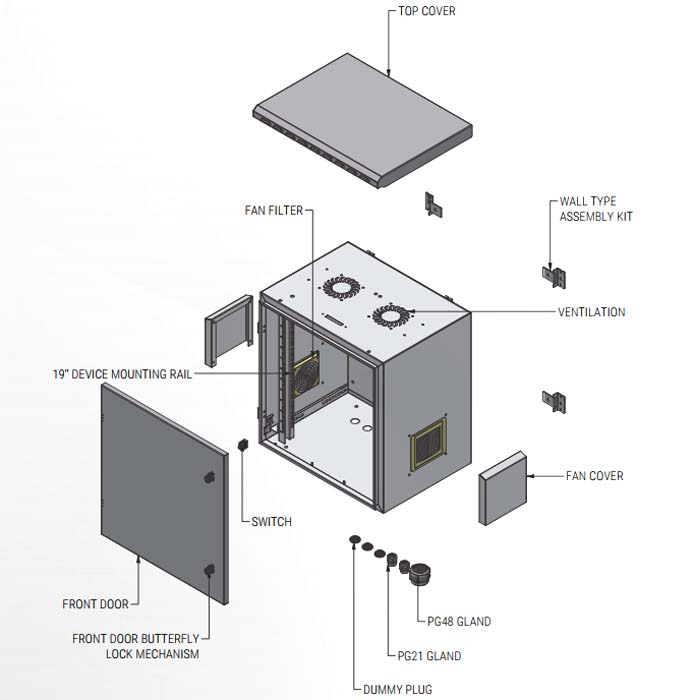 TOP COVER

FAN FILTER

WALL TYPE
ASSEMBLY KIT

VENTILATION

19" DEVICE MOUNTING RAIL

FAN COVER

SWITCH

FRONT DOOR

FRONT DOOR BUTTERFLY
LOCK MECHANISM

PG48 GLAND

PG21 GLAND

DUMMY PLUG