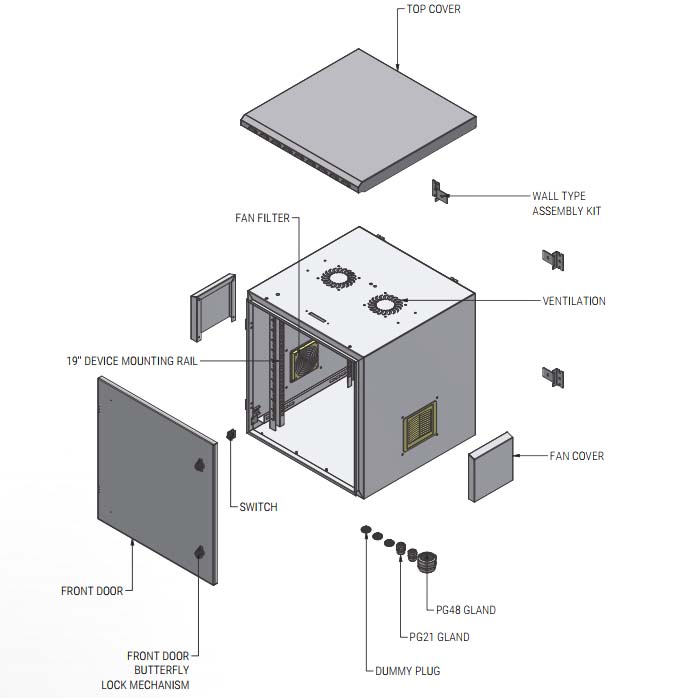 TOP COVER

WALL TYPE
ASSEMBLY KIT

FAN FILTER

VENTILATION

19" DEVICE MOUNTING RAIL

FAN COVER

SWITCH

FRONT DOOR

PG48 GLAND

PG21 GLAND

FRONT DOOR
BUTTERFLY
LOCK MECHANISM

DUMMY PLUG