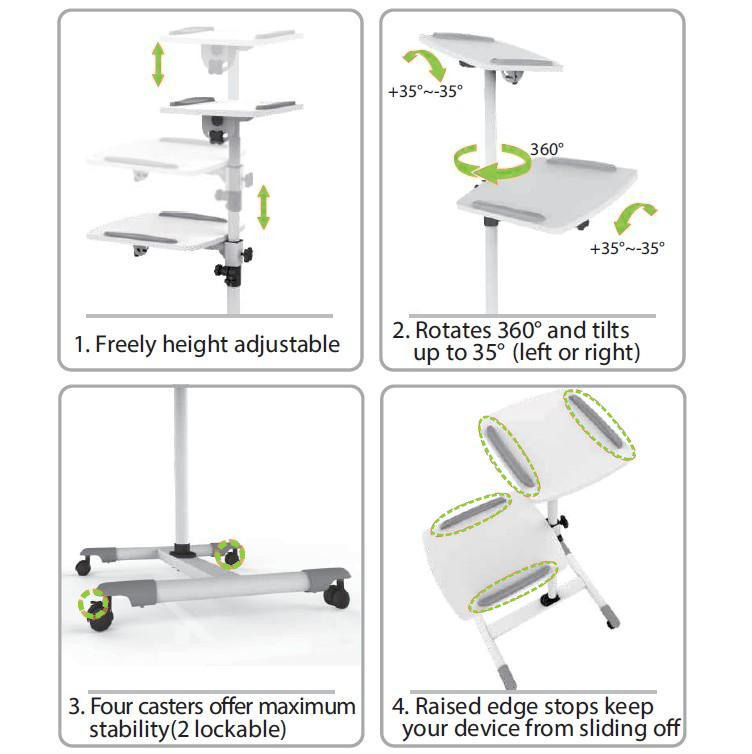 1. Freely height adjustable

+35°~-35°

360°

+35°~-35°

2. Rotates 360° and tilts up to 35° (left or right)

3. Four casters offer maximum stability(2 lockable)

4. Raised edge stops keep your device from sliding off