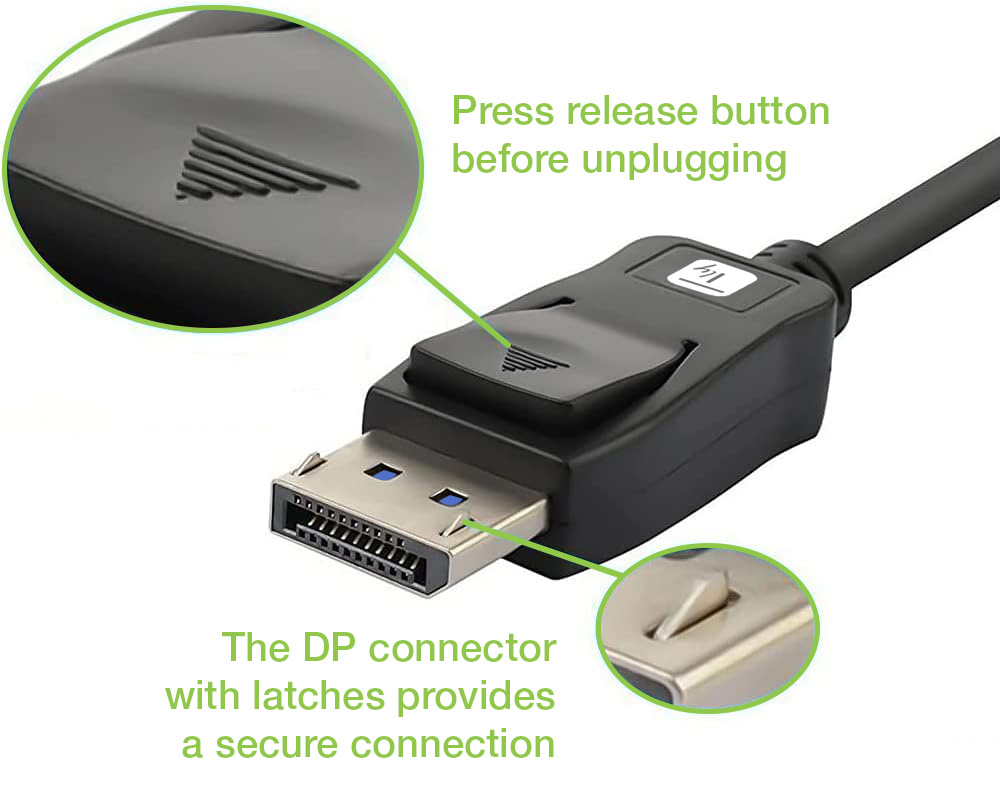 Press release button before unplugging

The DP connector with latches provides a secure connection