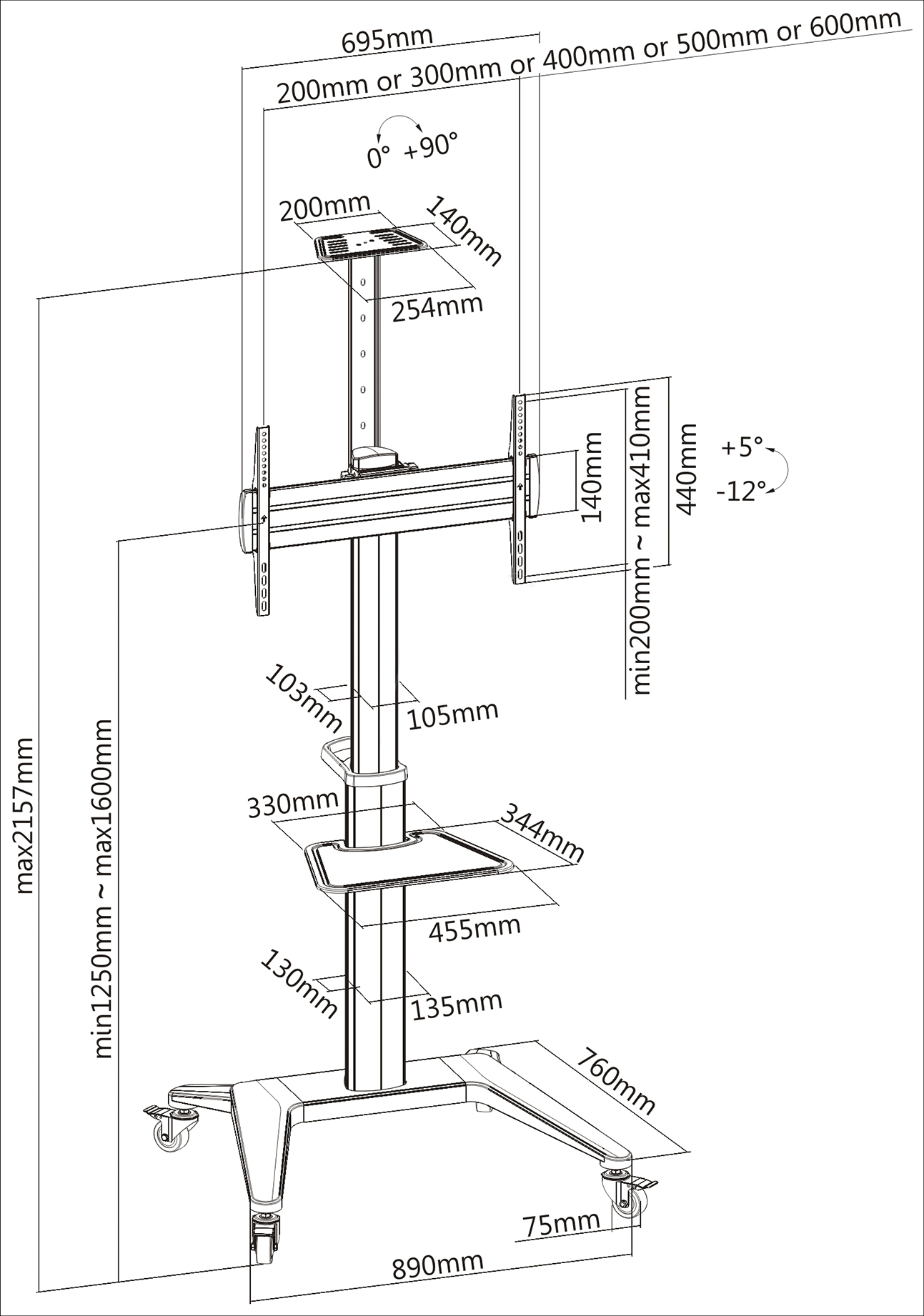 695mm
200mm or 300mm or 400mm or 500mm or 600mm
0° +90°
200mm
140mm
254mm
140mm
min200mm ~ max410mm
440mm
+5°
-12°
max2157mm
min1250mm ~ max1600mm
103mm
105mm
330mm
344mm
455mm
130mm
135mm
760mm
75mm
890mm