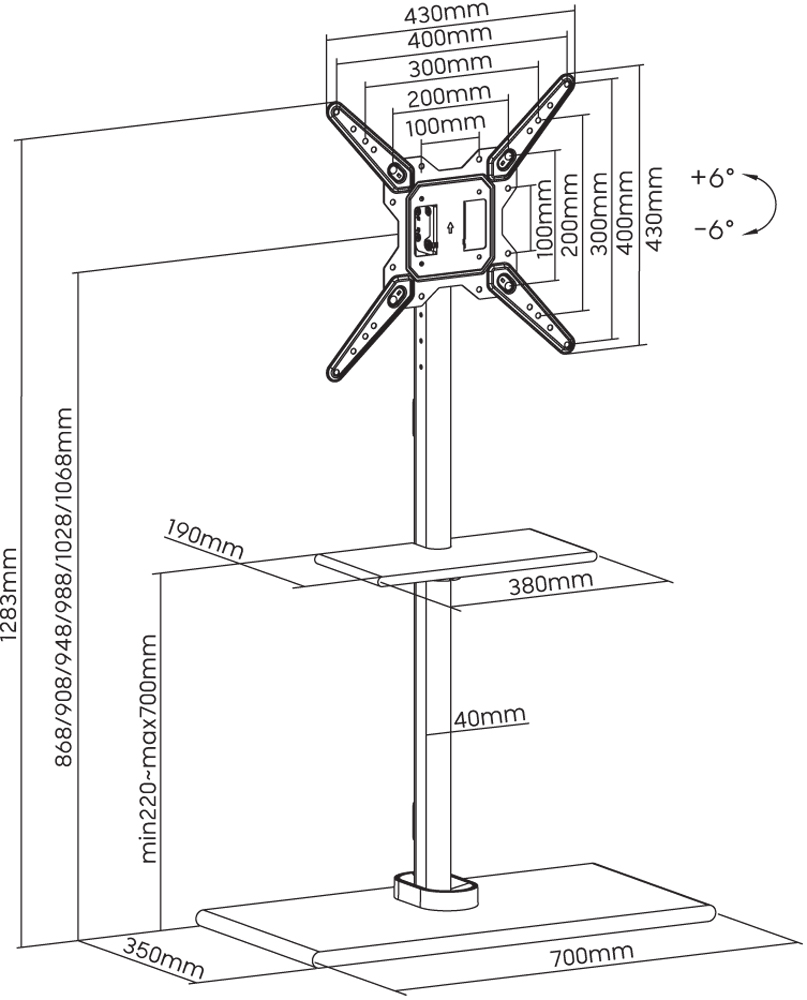 430mm
400mm
300mm
200mm
100mm
100mm
200mm
300mm
400mm
430mm
+6°
-6°
1283mm
868/908/948/988/1028/1068mm
190mm
380mm
min220~max700mm
40mm
350mm
700mm