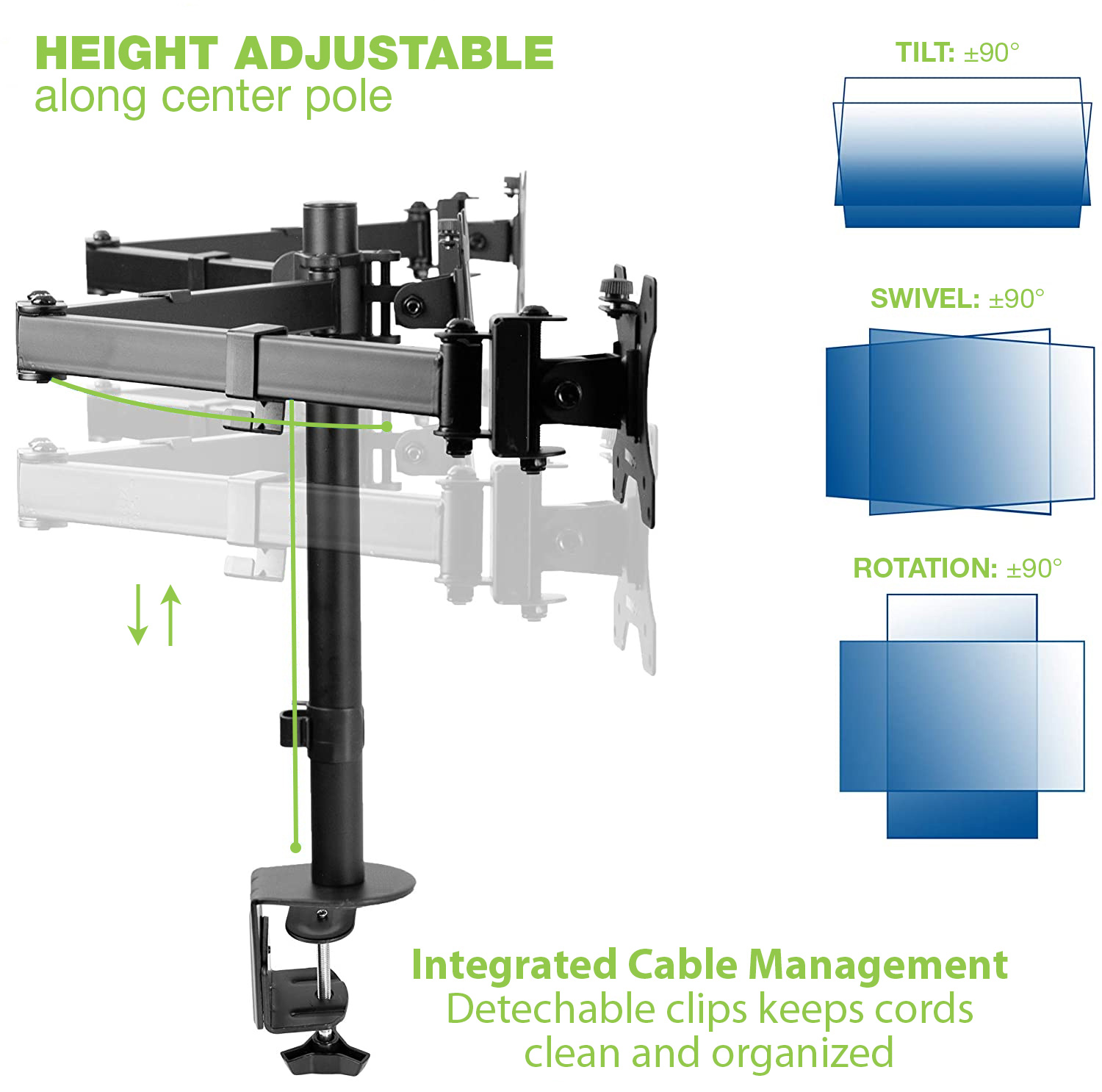 HEIGHT ADJUSTABLE
along center pole

TILT: ±90°

SWIVEL: ±90°

ROTATION: ±90°

Integrated Cable Management
Detechable clips keeps cords clean and organized