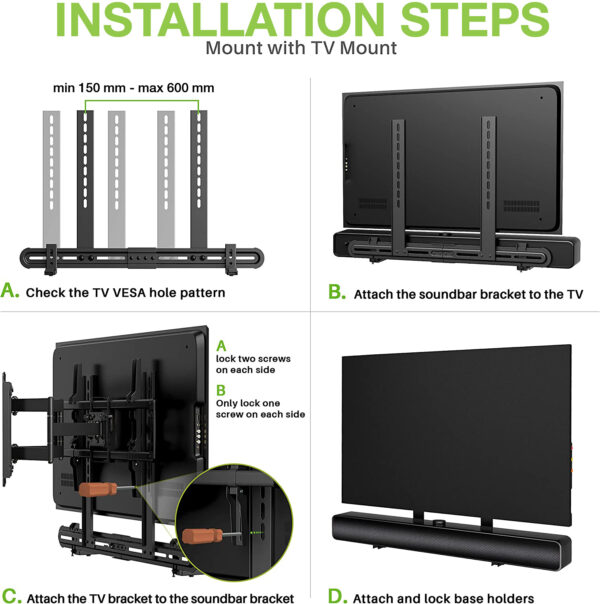 INSTALLATION STEPS
Mount with TV Mount

min 150 mm - max 600 mm

A. Check the TV VESA hole pattern

B. Attach the soundbar bracket to the TV

A
lock two screws on each side

B
Only lock one screw on each side

C. Attach the TV bracket to the soundbar bracket

D. Attach and lock base holders