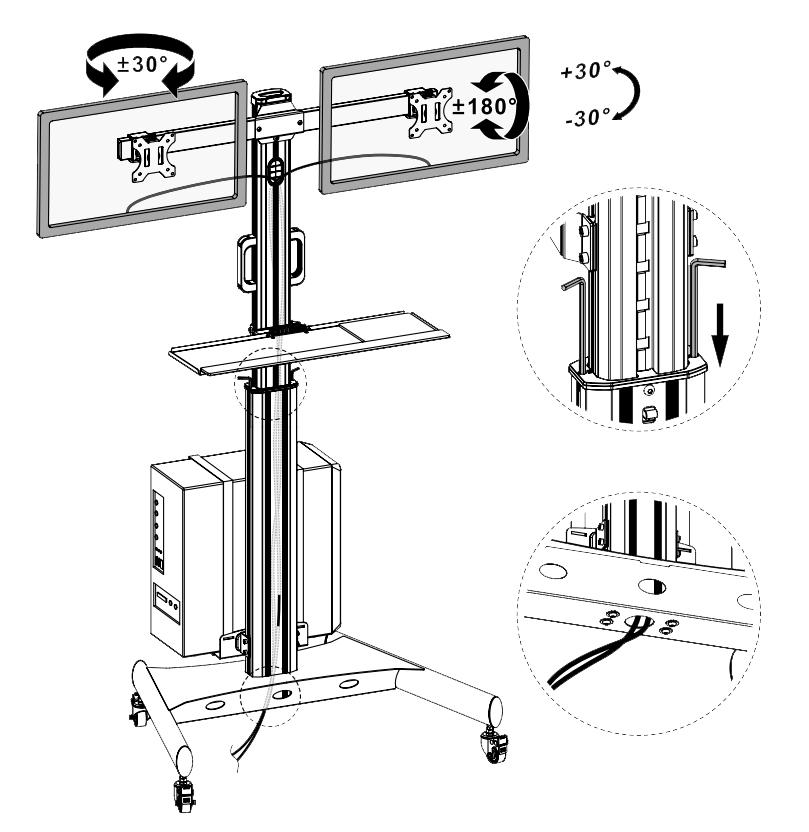 ±30°

±180°

+30°

-30°