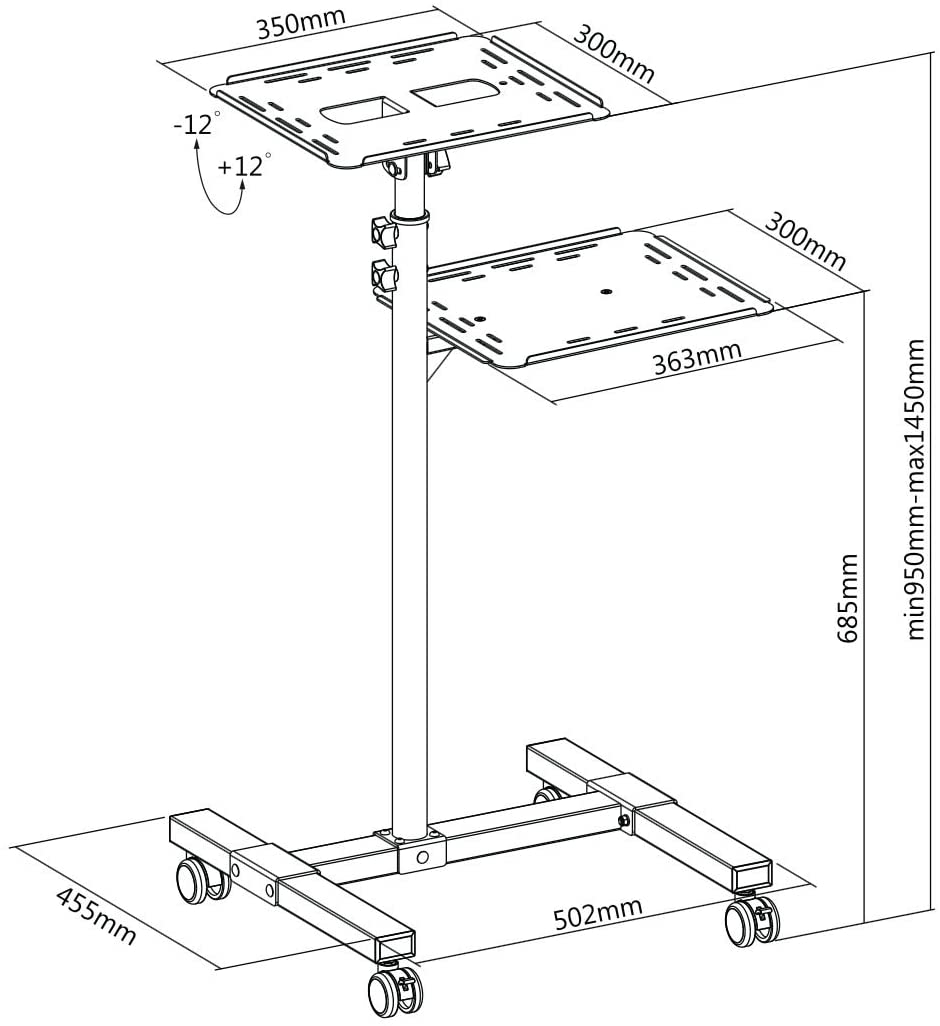 350mm
300mm
-12°
+12°
300mm
363mm
685mm
min950mm-max1450mm
455mm
502mm